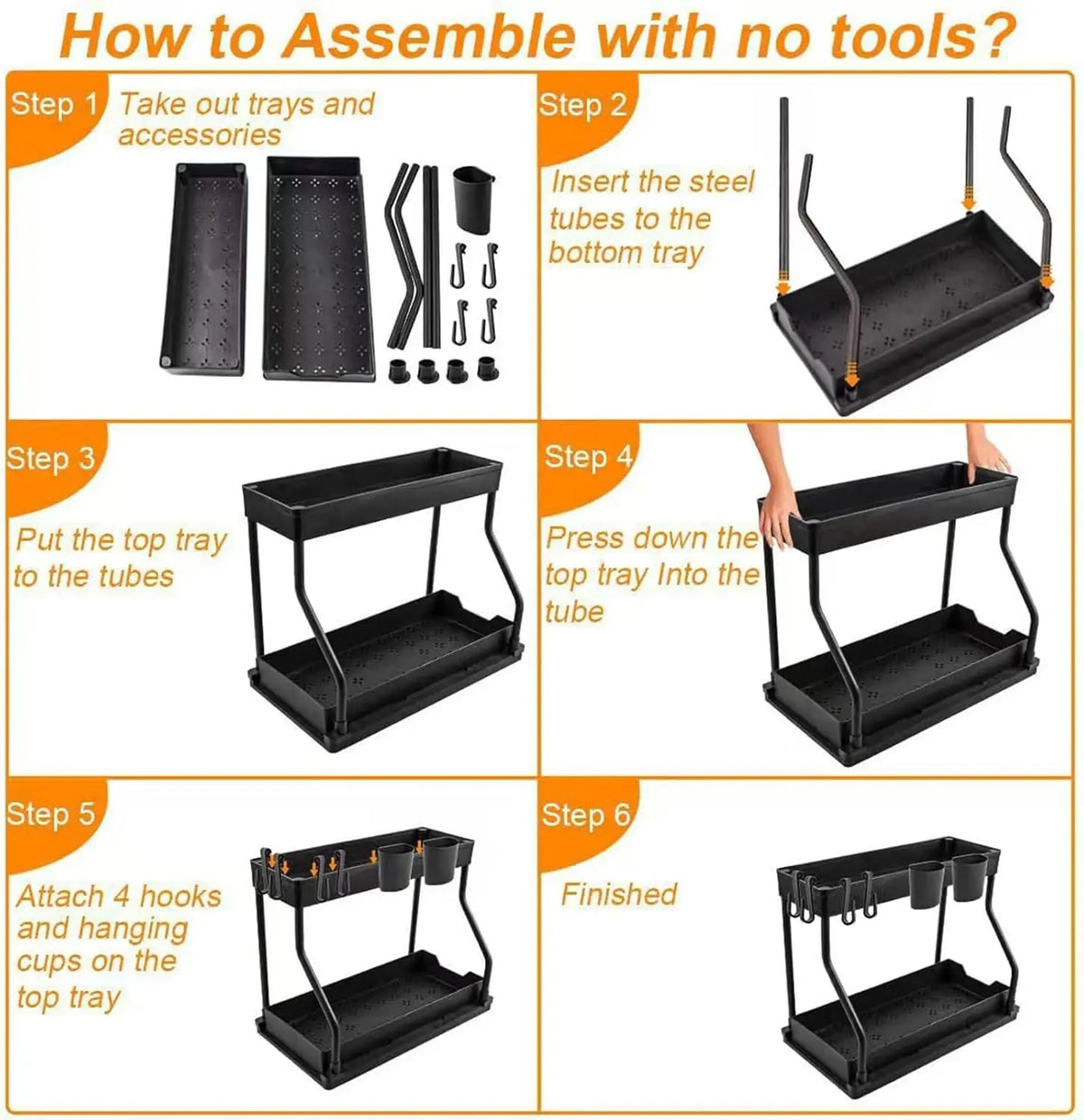 How to Assemble with no tools?

Step 1 Take out trays and accessories

Step 2

Insert the steel tubes to the bottom tray

Step 3

Put the top tray to the tubes

Step 4

Press down the top tray Into the tube

Step 5

Attach 4 hooks and hanging cups on the top tray

Step 6

Finished