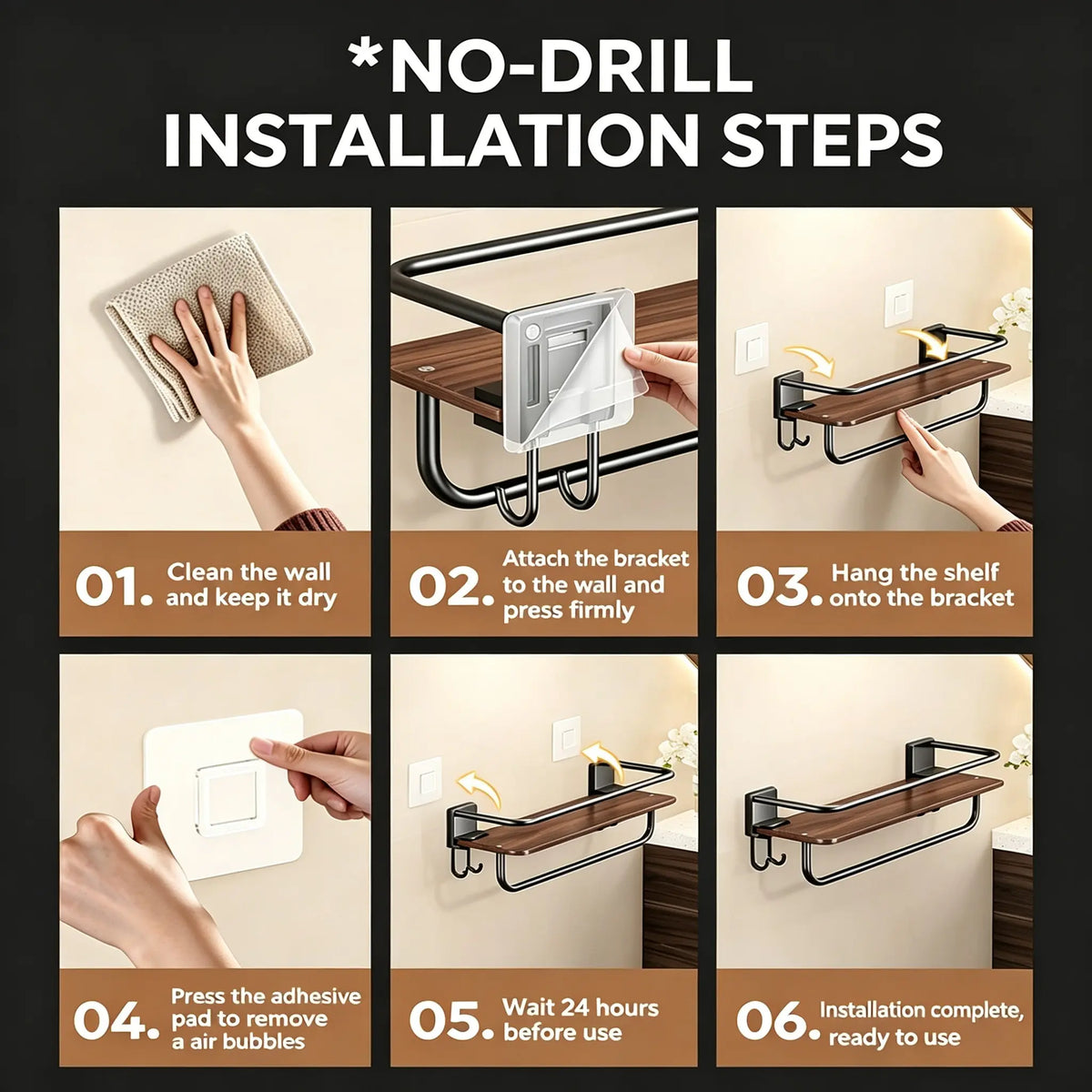 *NO-DRILL INSTALLATION STEPS

01. Clean the wall and keep it dry

02. Attach the bracket to the wall and press firmly

03. Hang the shelf onto the bracket

04. Press the adhesive pad to remove a air bubbles

05. Wait 24 hours before use

06. Installation complete, ready to use